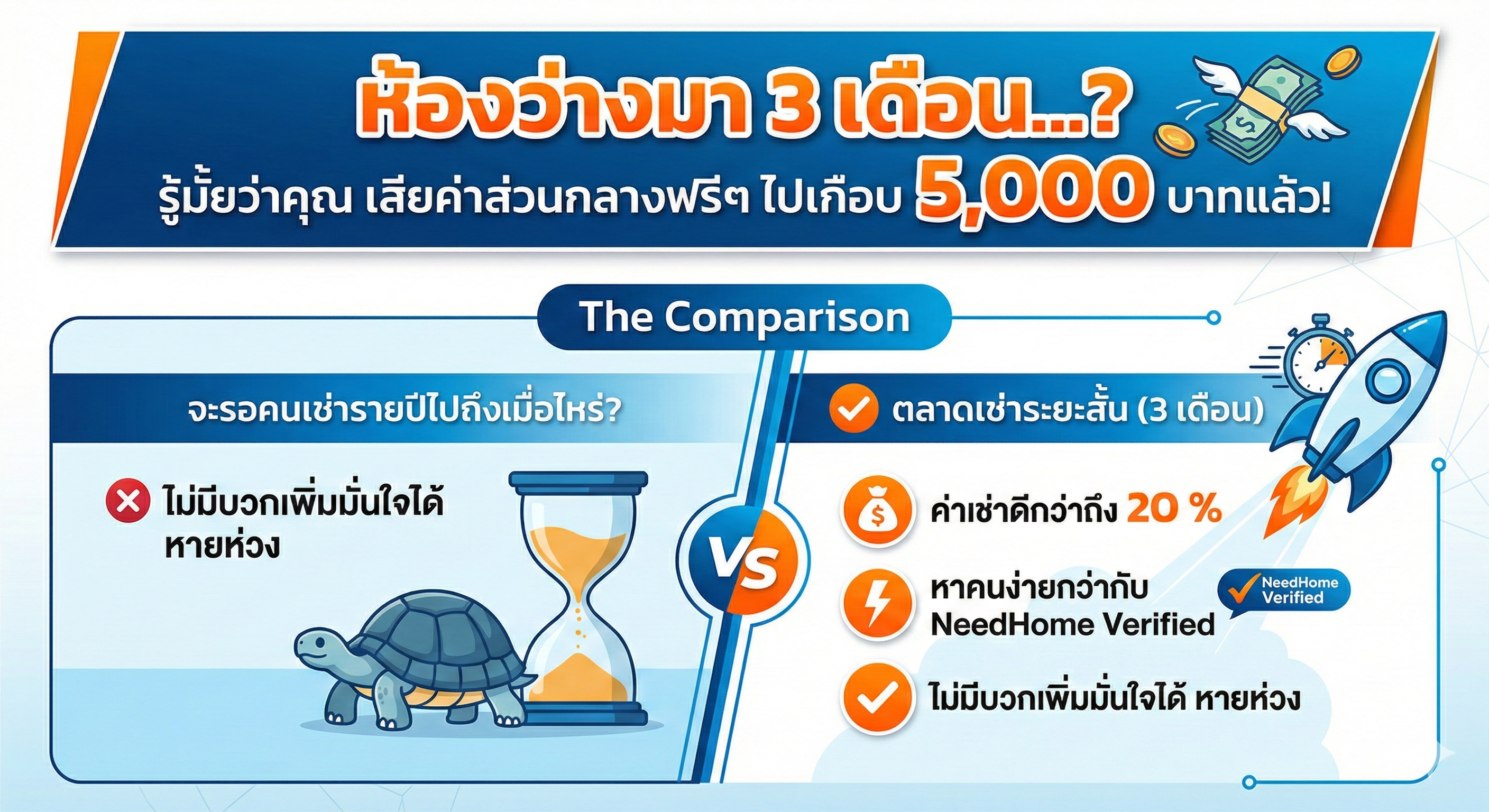 ห้องว่างมา 3 เดือน...?

รู้มั้ยว่าคุณ เสียค่าส่วนกลางฟรีๆ ไปเกือบ 5,000 บาทแล้ว!

The Comparison

จะรอคนเช่ารายปีไปถึงเมื่อไหร่?

ไม่มีบวกเพิ่มมั่นใจได้ หายห่วง

VS

ตลาดเช่าระยะสั้น (3 เดือน)

ค่าเช่าดีกว่าถึง 20 %

หาคนง่ายกว่ากับ NeedHome Verified

NeedHome Verified

ไม่มีบวกเพิ่มมั่นใจได้ หายห่วง